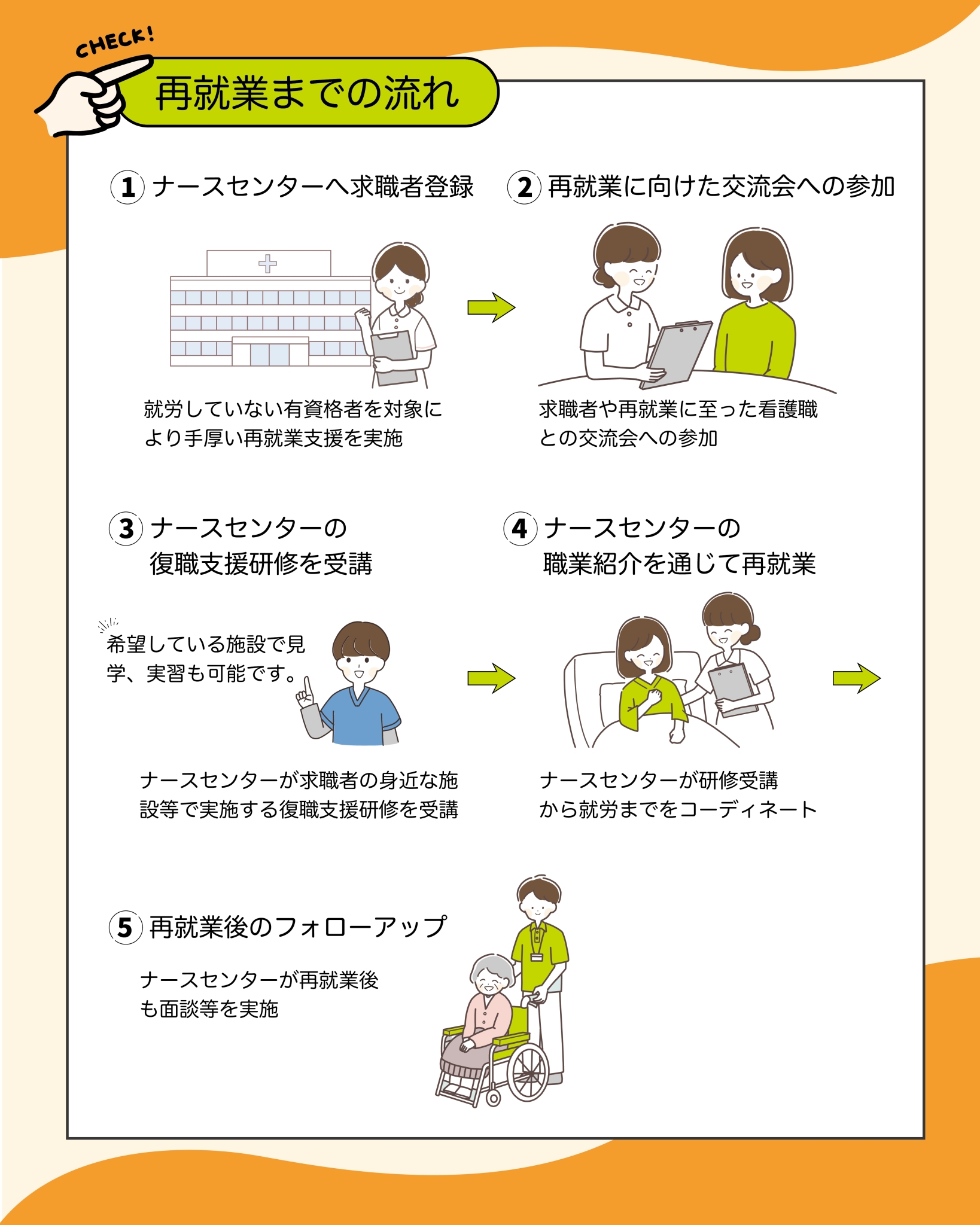 CHECK!

再就業までの流れ

① ナースセンターへ求職者登録

就労していない有資格者を対象により手厚い再就業支援を実施

② 再就業に向けた交流会への参加

求職者や再就業に至った看護職との交流会への参加

③ ナースセンターの復職支援研修を受講

希望している施設で見学、実習も可能です。

ナースセンターが求職者の身近な施設等で実施する復職支援研修を受講

④ ナースセンターの職業紹介を通じて再就業

ナースセンターが研修受講から就労までをコーディネート

⑤ 再就業後のフォローアップ

ナースセンターが再就業後も面談等を実施